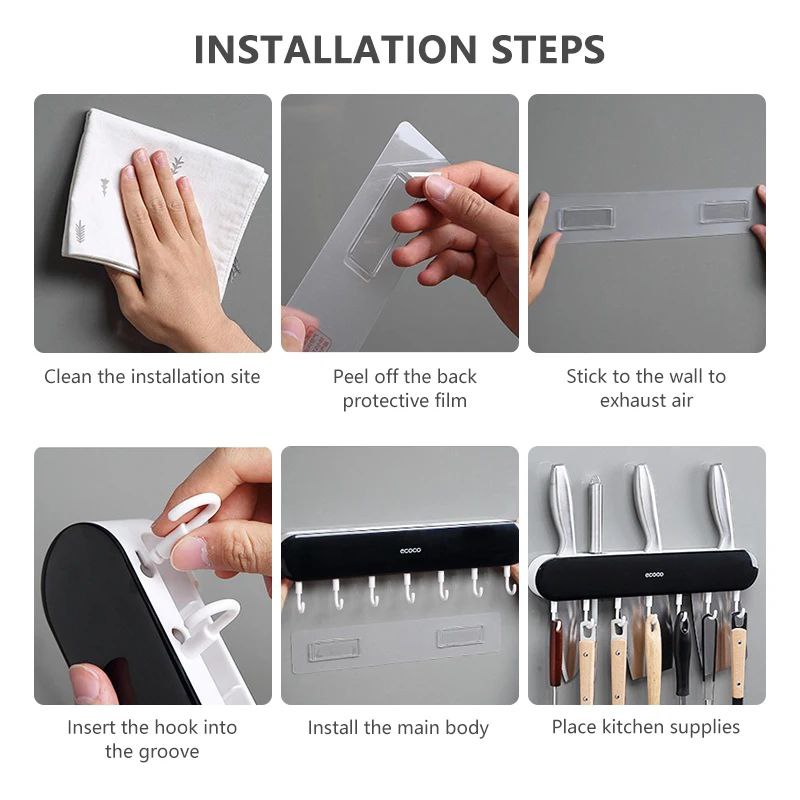 INSTALLATION STEPS

Clean the installation site

Peel off the back protective film

Stick to the wall to exhaust air

Insert the hook into the groove

ecoco

Install the main body

ecoco

Place kitchen supplies